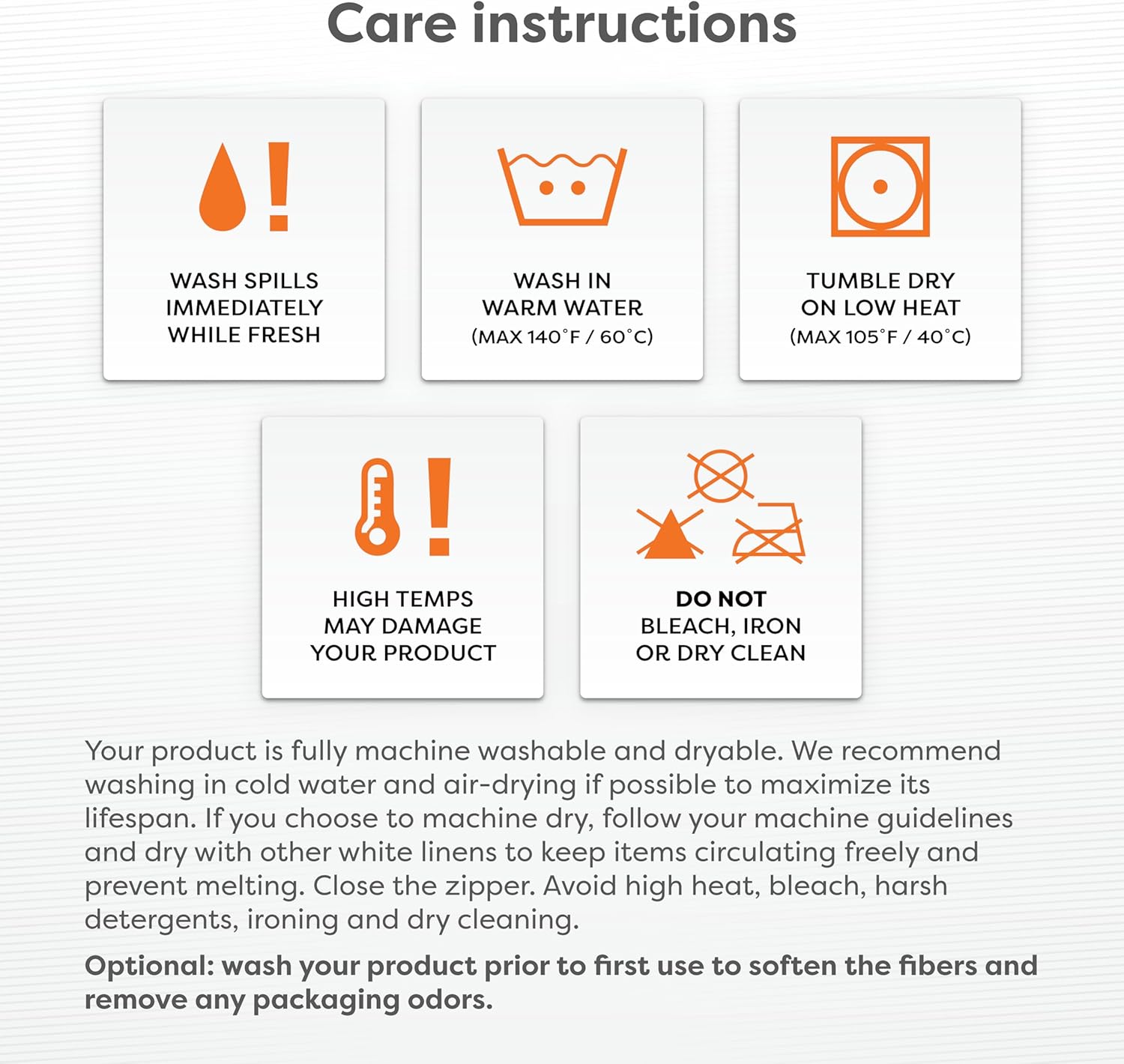 Care instructions

WASH SPILLS IMMEDIATELY WHILE FRESH

WASH IN WARM WATER (MAX 140°F / 60°C)

TUMBLE DRY ON LOW HEAT (MAX 105°F / 40°C)

HIGH TEMPS MAY DAMAGE YOUR PRODUCT

DO NOT BLEACH, IRON OR DRY CLEAN

Your product is fully machine washable and dryable. We recommend washing in cold water and air-drying if possible to maximize its lifespan. If you choose to machine dry, follow your machine guidelines and dry with other white linens to keep items circulating freely and prevent melting. Close the zipper. Avoid high heat, bleach, harsh detergents, ironing and dry cleaning.

Optional: wash your product prior to first use to soften the fibers and remove any packaging odors.