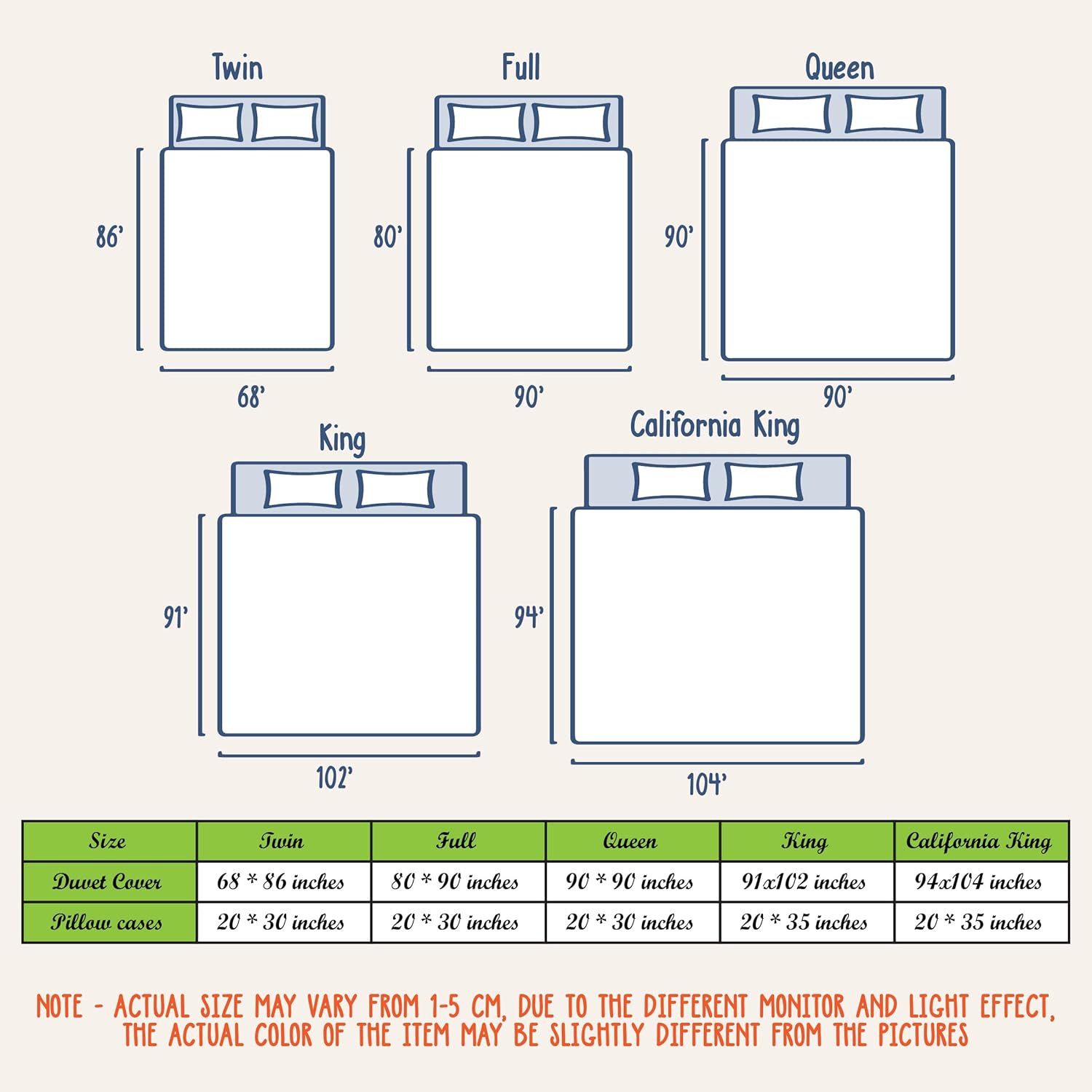 Twin

86'

68'

Full

80'

90'

Queen

90'

90'

King

91'

102'

California King

94'

104'

| Size | Twin | Full | Queen | King | California King |
|---|---|---|---|---|---|
| Duvet Cover | 68 * 86 inches | 80 * 90 inches | 90 * 90 inches | 91x102 inches | 94x104 inches |
| Pillow cases | 20 * 30 inches | 20 * 30 inches | 20 * 30 inches | 20 * 35 inches | 20 * 35 inches |

NOTE - ACTUAL SIZE MAY VARY FROM 1-5 CM, DUE TO THE DIFFERENT MONITOR AND LIGHT EFFECT, THE ACTUAL COLOR OF THE ITEM MAY BE SLIGHTLY DIFFERENT FROM THE PICTURES