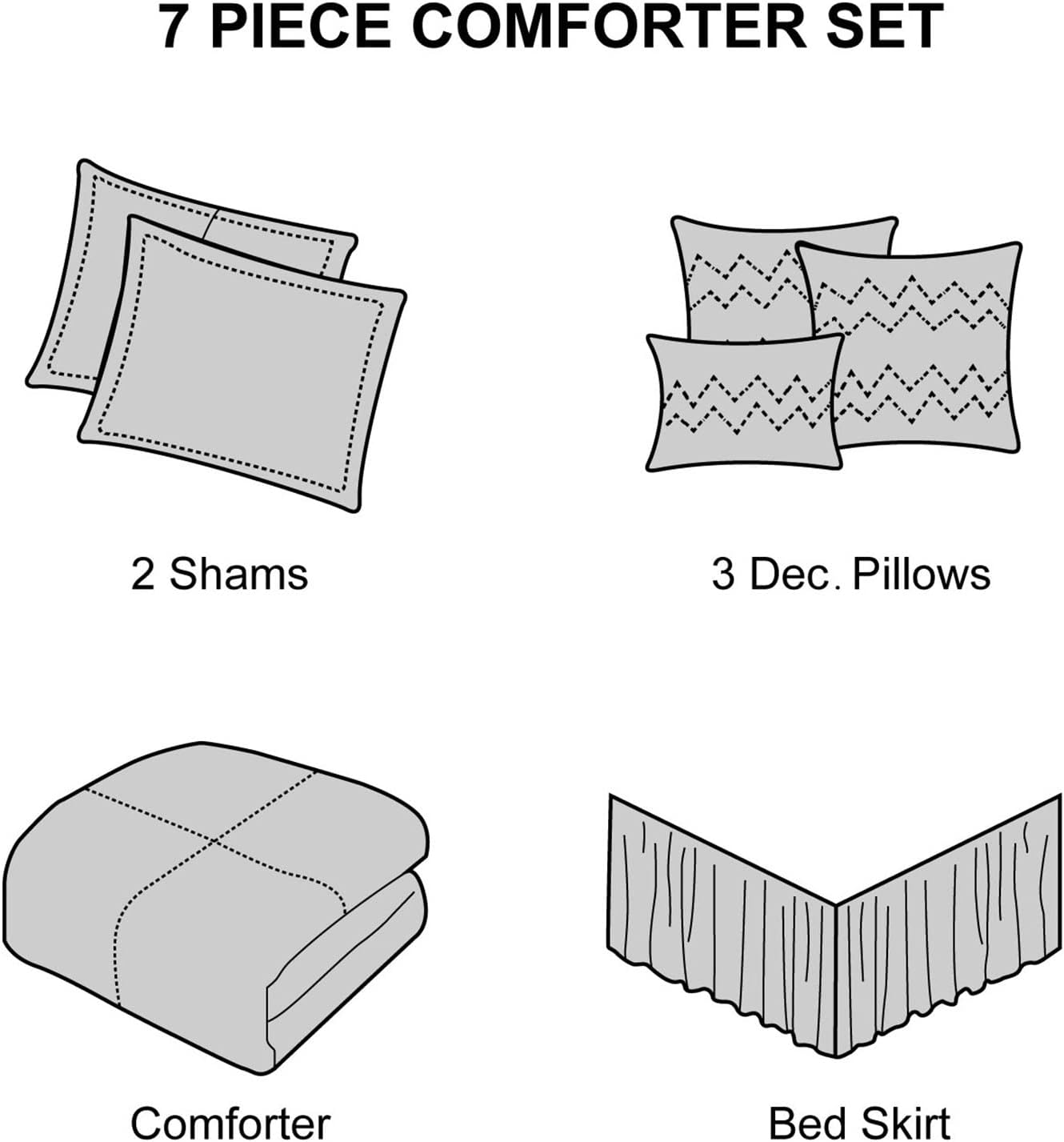 7 PIECE COMFORTER SET

2 Shams

3 Dec. Pillows

Comforter

Bed Skirt