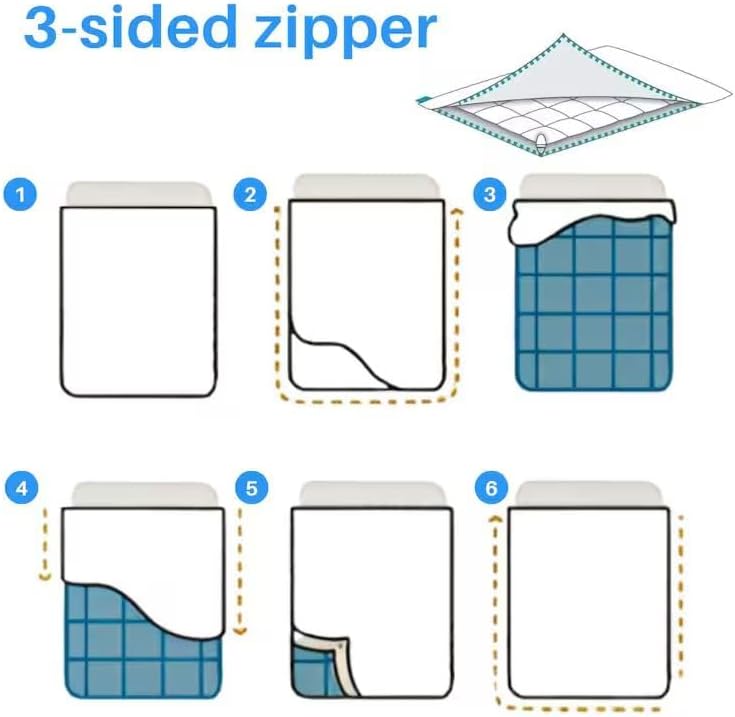 3-sided zipper

1

2

3

4

5

6