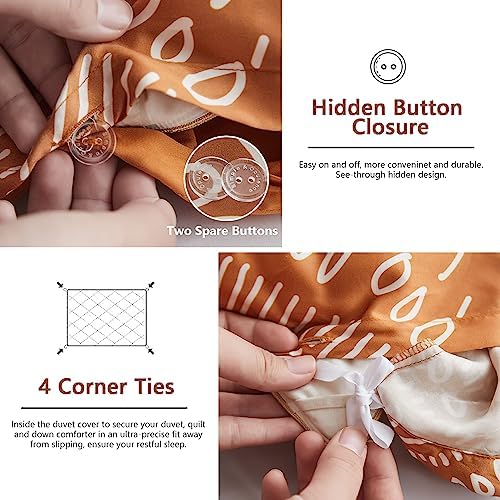 Two Spare Buttons

Hidden Button Closure

Easy on and off, more conveninet and durable. See-through hidden design.

4 Corner Ties

Inside the duvet cover to secure your duvet, quilt and down comforter in an ultra-precise fit away from slipping, ensure your restful sleep.