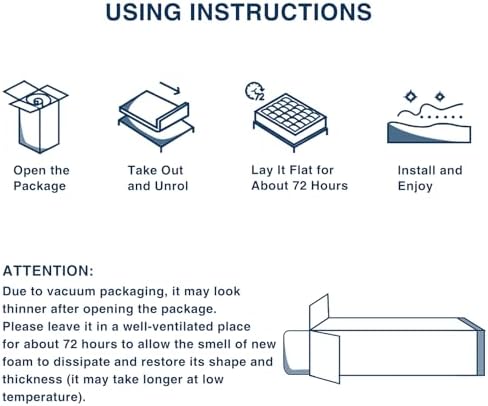 USING INSTRUCTIONS

72

Open the Package

Take Out and Unrol

Lay It Flat for About 72 Hours

Install and Enjoy

ATTENTION:
Due to vacuum packaging, it may look thinner after opening the package.
Please leave it in a well-ventilated place for about 72 hours to allow the smell of new foam to dissipate and restore its shape and thickness (it may take longer at low temperature).