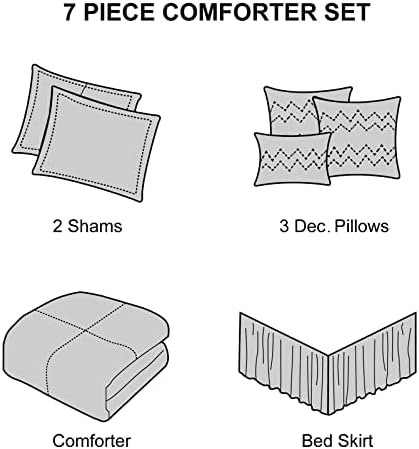 7 PIECE COMFORTER SET

2 Shams

3 Dec. Pillows

Comforter

Bed Skirt